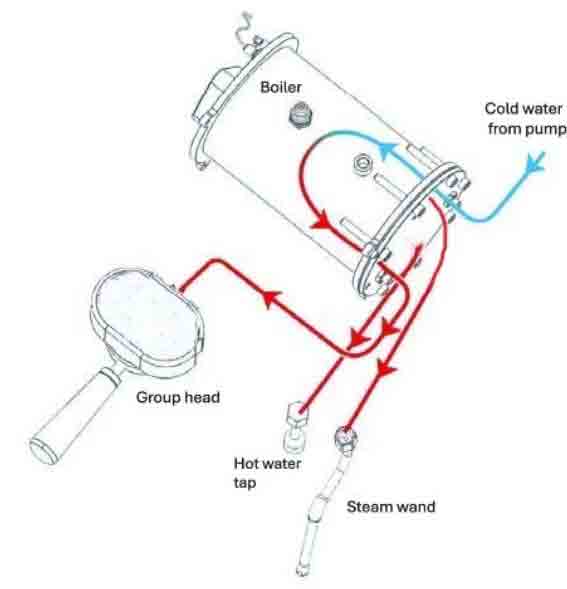 Boiler

Cold water from pump

Group head

Hot water tap

Steam wand